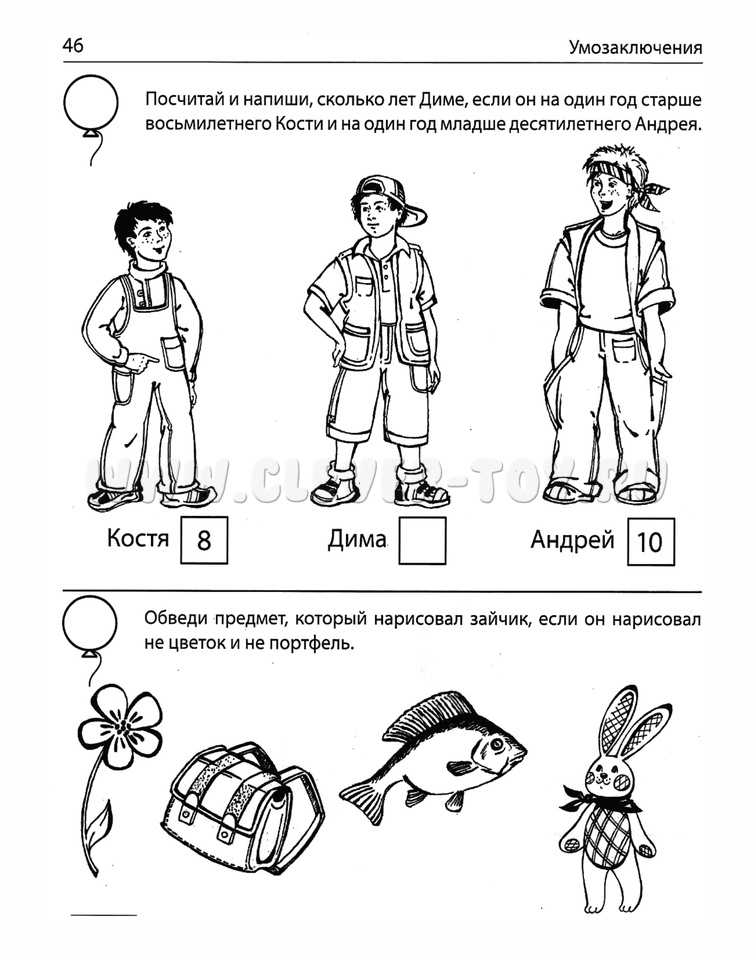 46 Умозаключения

Посчитай и напиши, сколько лет Диме, если он на один год старше восьмилетнего Кости и на один год младше десятилетнего Андрея.

WWW.CLEVER-TOY.RU

Костя 8 Дима Андрей 10

Обведи предмет, который нарисовал зайчик, если он нарисовал не цветок и не портфель.